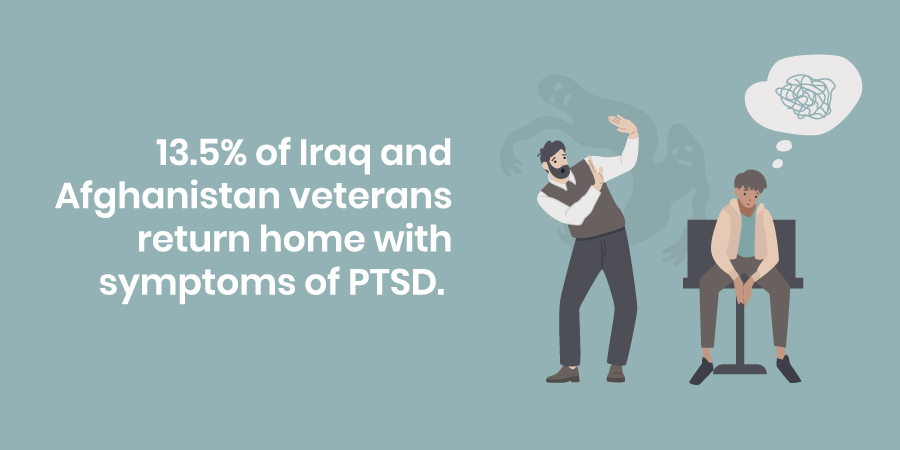 13.5% of Iraq and Afghanistan veterans return home with symptoms of PTSD.